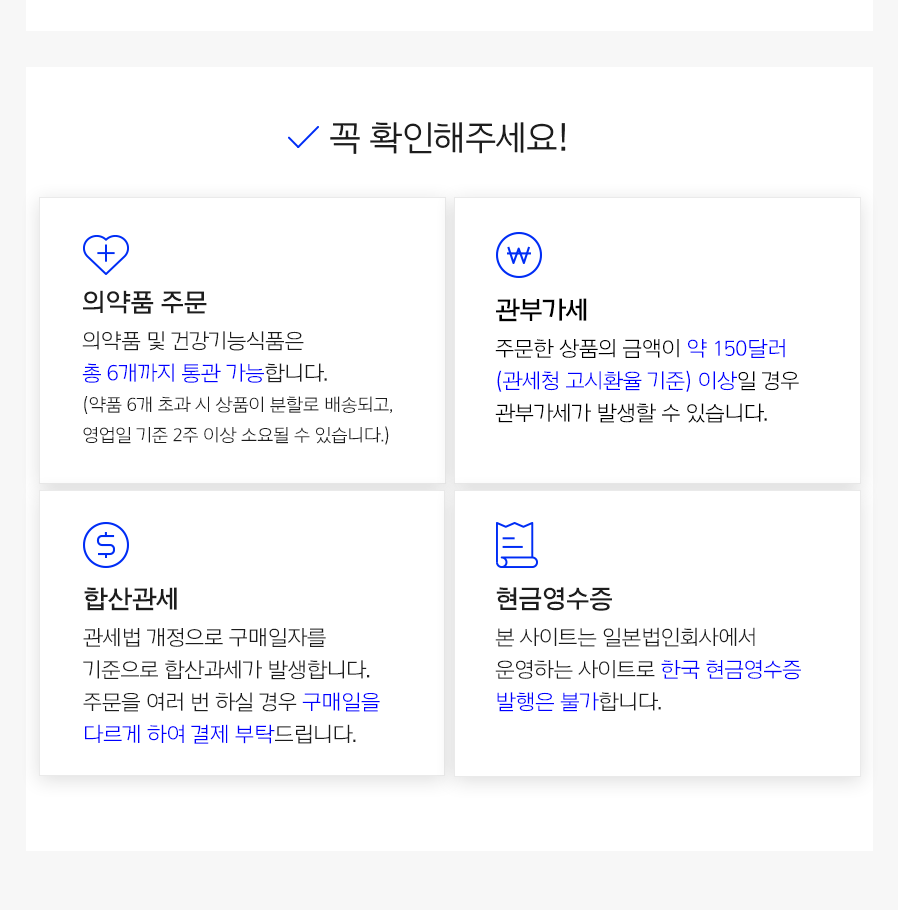 ✓ 꼭 확인해주세요!

의약품 주문

의약품 및 건강기능식품은 총 6개까지 통관 가능합니다.

(약품 6개 초과 시 상품이 분할로 배송되고, 영업일 기준 2주 이상 소요될 수 있습니다.)

관부가세

주문한 상품의 금액이 약 150달러 (관세청 고시환율 기준) 이상일 경우 관부가세가 발생할 수 있습니다.

합산관세

관세법 개정으로 구매일자를 기준으로 합산과세가 발생합니다. 주문을 여러 번 하실 경우 구매일을 다르게 하여 결제 부탁드립니다.

현금영수증

본 사이트는 일본법인회사에서 운영하는 사이트로 한국 현금영수증 발행은 불가합니다.